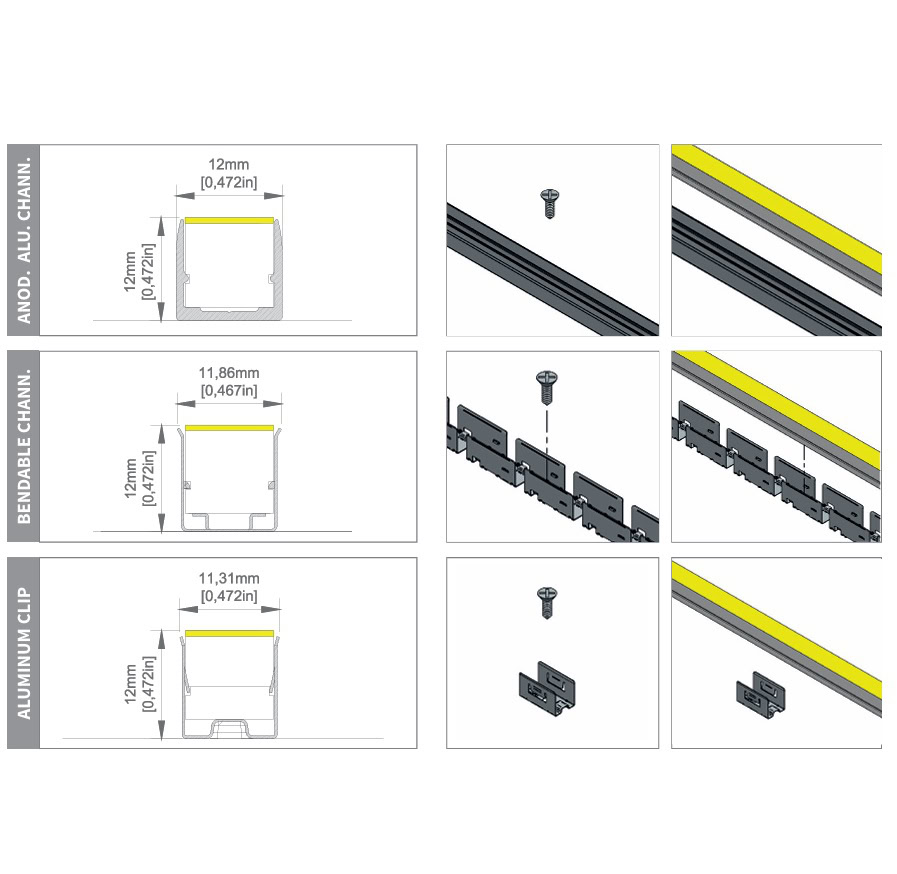 ANOD. ALU. CHANN.

12mm
[0,472in]

12mm
[0,472in]

BENDABLE CHANN.

11,86mm
[0,467in]

12mm
[0,472in]

ALUMINUM CLIP

11,31mm
[0,472in]

12mm
[0,472in]